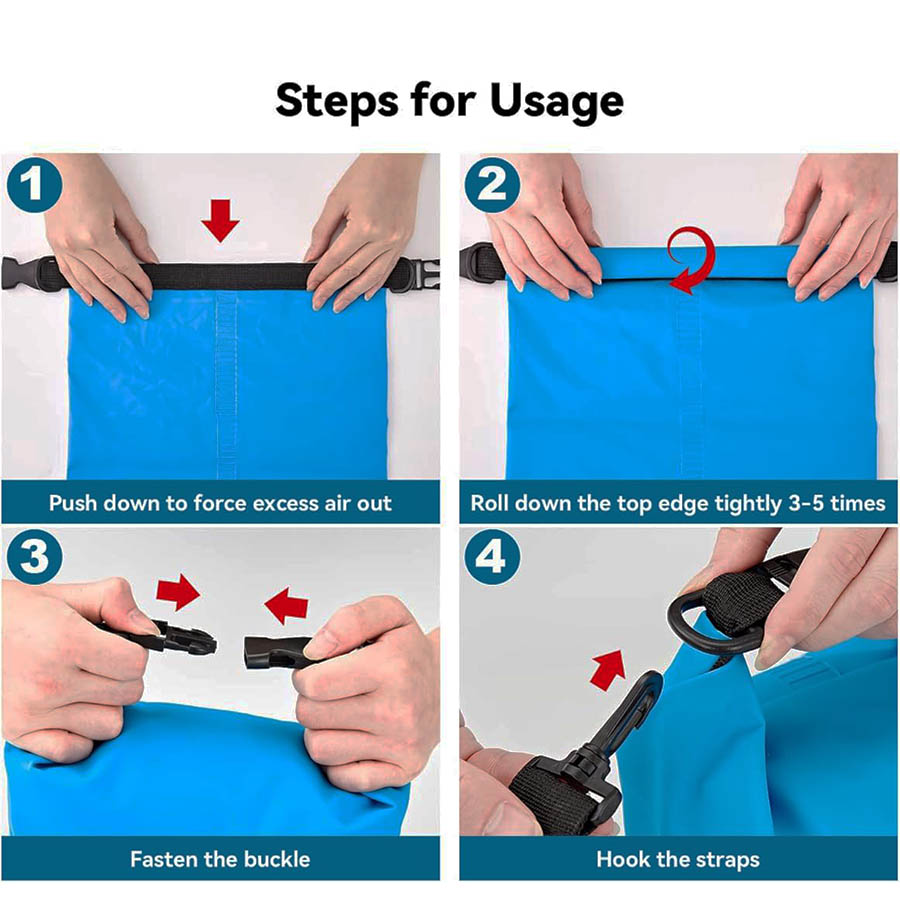 Steps for Usage

1

Push down to force excess air out

2

Roll down the top edge tightly 3-5 times

3

Fasten the buckle

4

Hook the straps